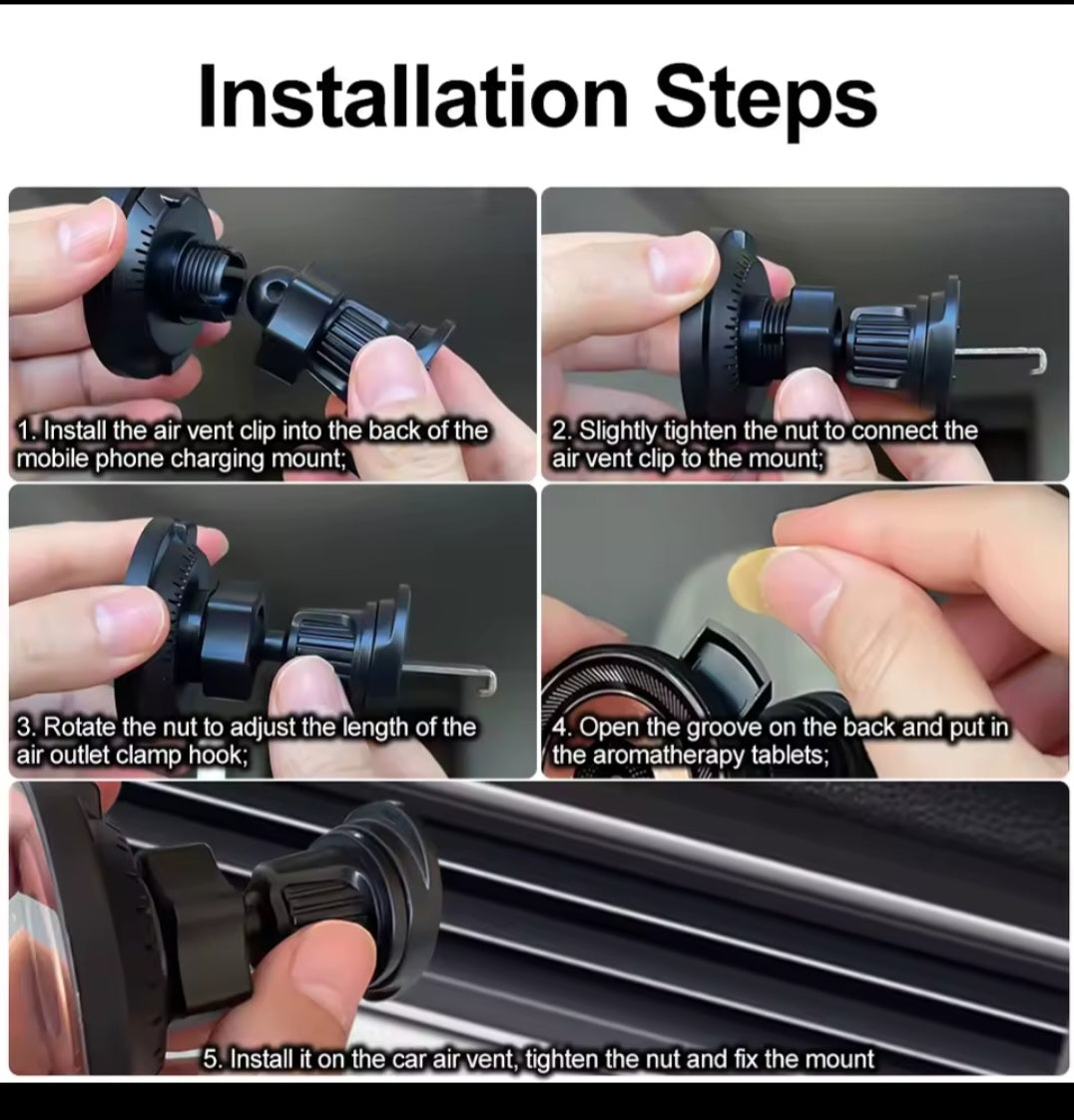 Installation Steps

1. Install the air vent clip into the back of the mobile phone charging mount;

2. Slightly tighten the nut to connect the air vent clip to the mount;

3. Rotate the nut to adjust the length of the air outlet clamp hook;

4. Open the groove on the back and put in the aromatherapy tablets;

5. Install it on the car air vent, tighten the nut and fix the mount